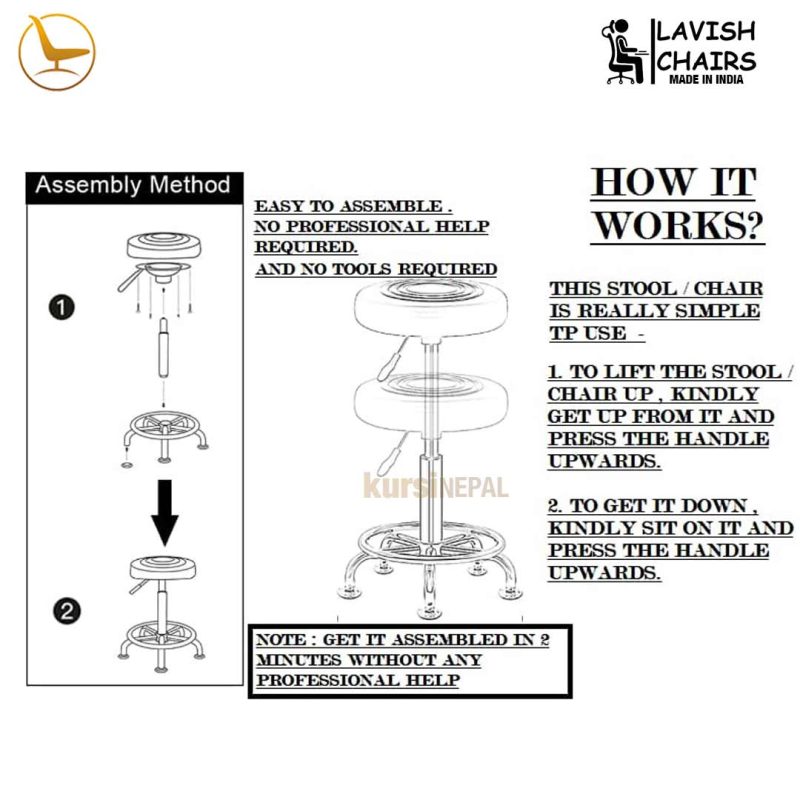 LAVISH CHAIRS
MADE IN INDIA

Assembly Method

1

2

EASY TO ASSEMBLE .
NO PROFESSIONAL HELP REQUIRED.
AND NO TOOLS REQUIRED

kursiNEPAL

NOTE : GET IT ASSEMBLED IN 2 MINUTES WITHOUT ANY PROFESSIONAL HELP

HOW IT WORKS?

THIS STOOL / CHAIR IS REALLY SIMPLE TP USE -

1. TO LIFT THE STOOL / CHAIR UP , KINDLY GET UP FROM IT AND PRESS THE HANDLE UPWARDS.

2. TO GET IT DOWN , KINDLY SIT ON IT AND PRESS THE HANDLE UPWARDS.